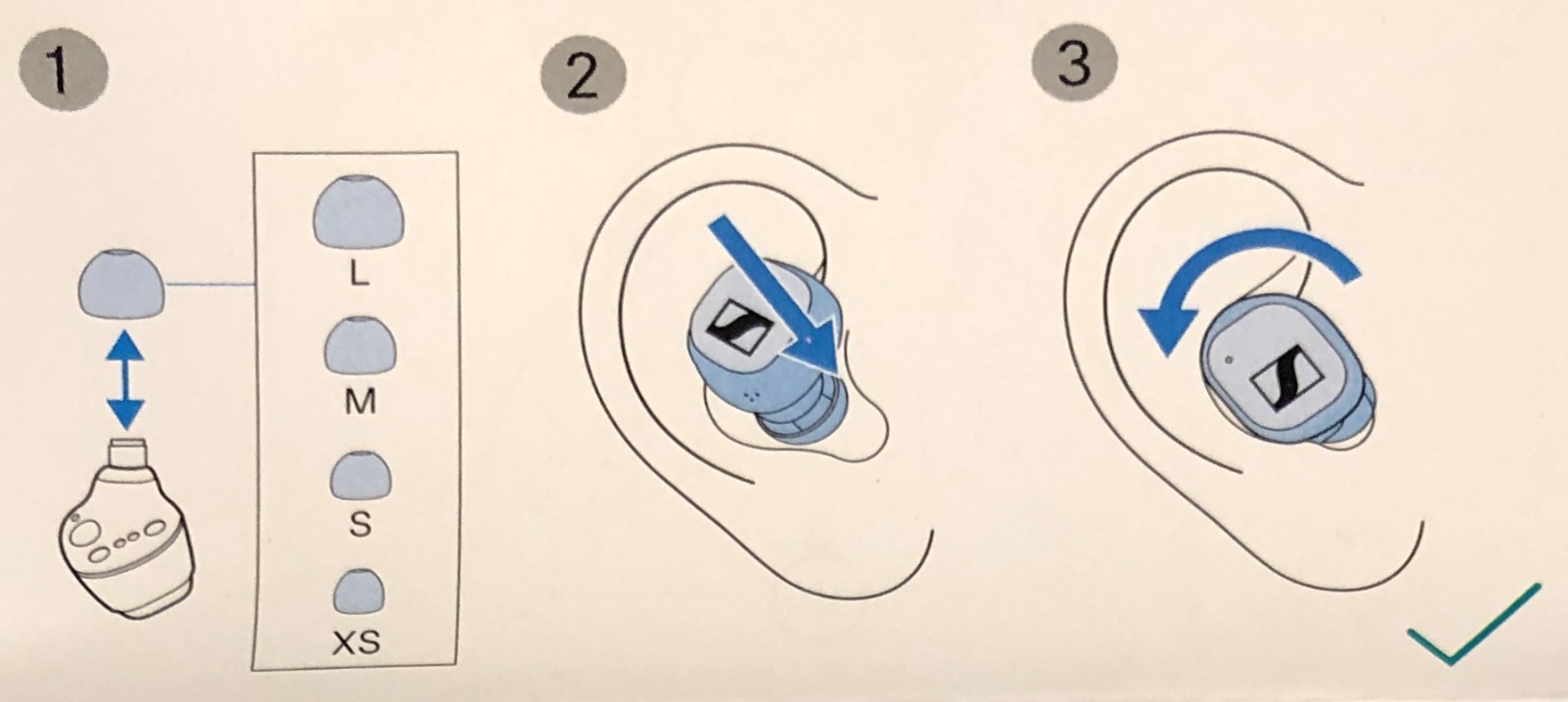 1

L
M
S
XS

2

3